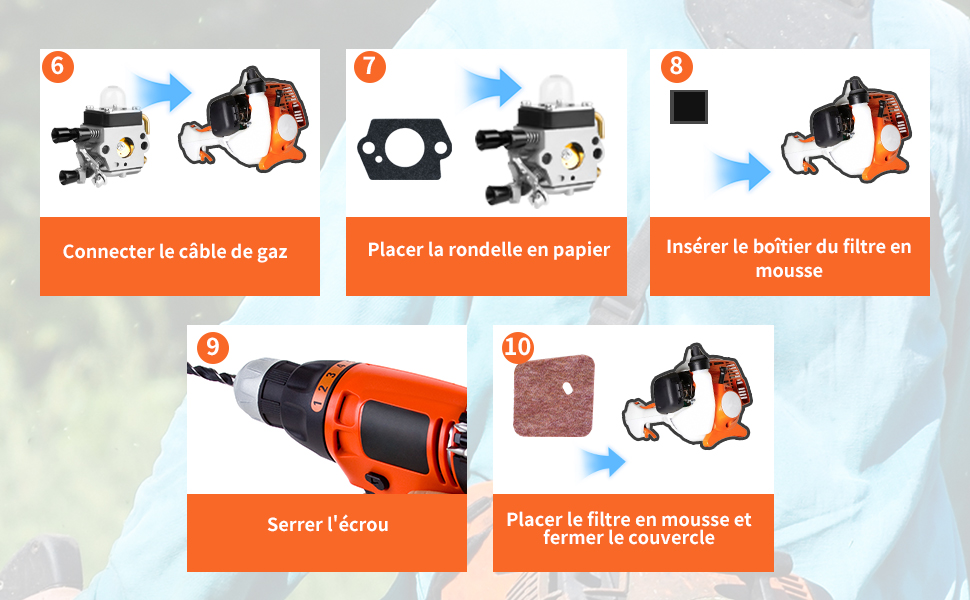 6

Connecter le câble de gaz

7

Placer la rondelle en papier

8

Insérer le boîtier du filtre en mousse

9

Serrer l'écrou

10

Placer le filtre en mousse et fermer le couvercle