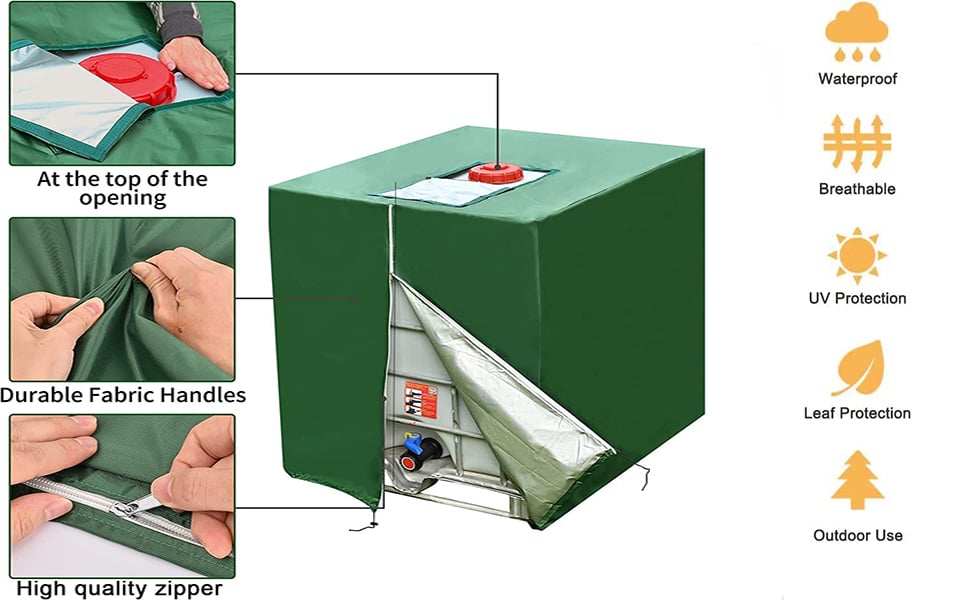 At the top of the opening

Durable Fabric Handles

High quality zipper

Waterproof

Breathable

UV Protection

Leaf Protection

Outdoor Use