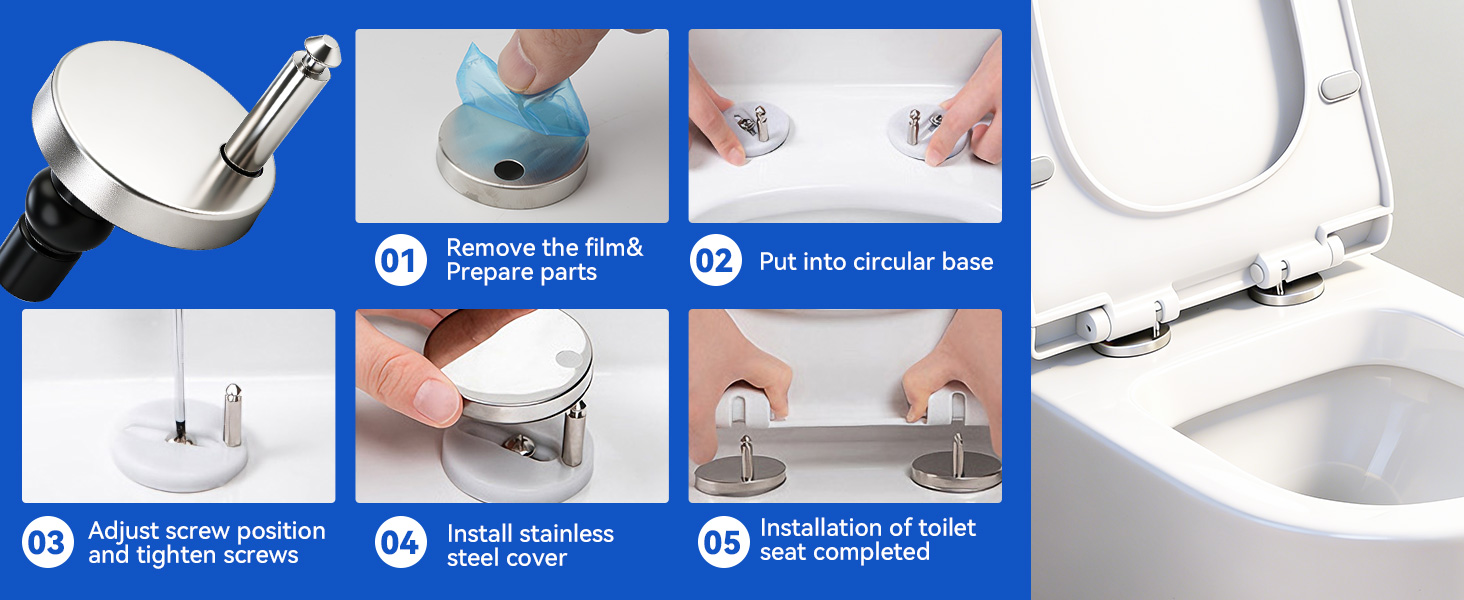 01 Remove the film& Prepare parts

02 Put into circular base

03 Adjust screw position and tighten screws

04 Install stainless steel cover

05 Installation of toilet seat completed