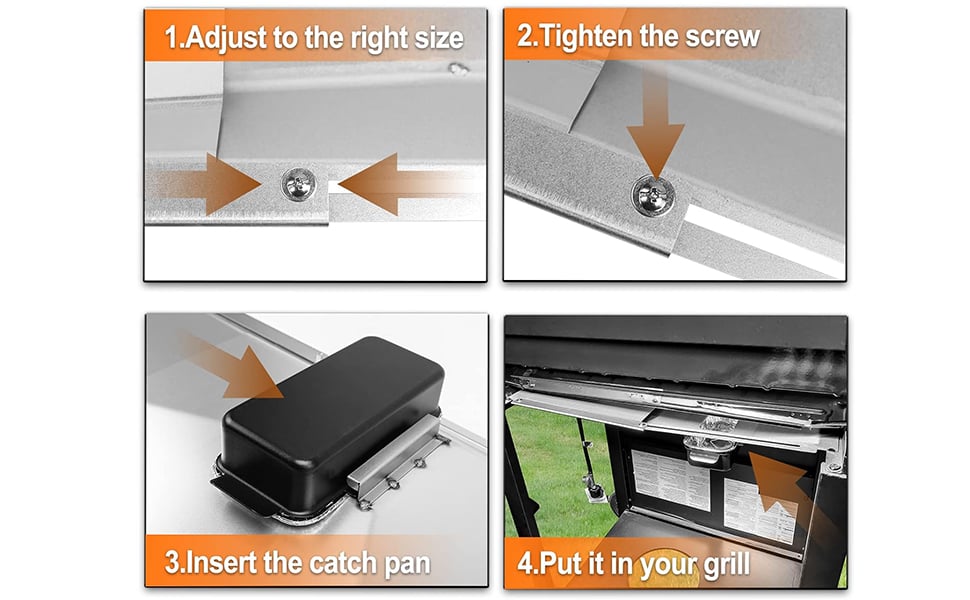 1.Adjust to the right size

2.Tighten the screw

3.Insert the catch pan

4.Put it in your grill