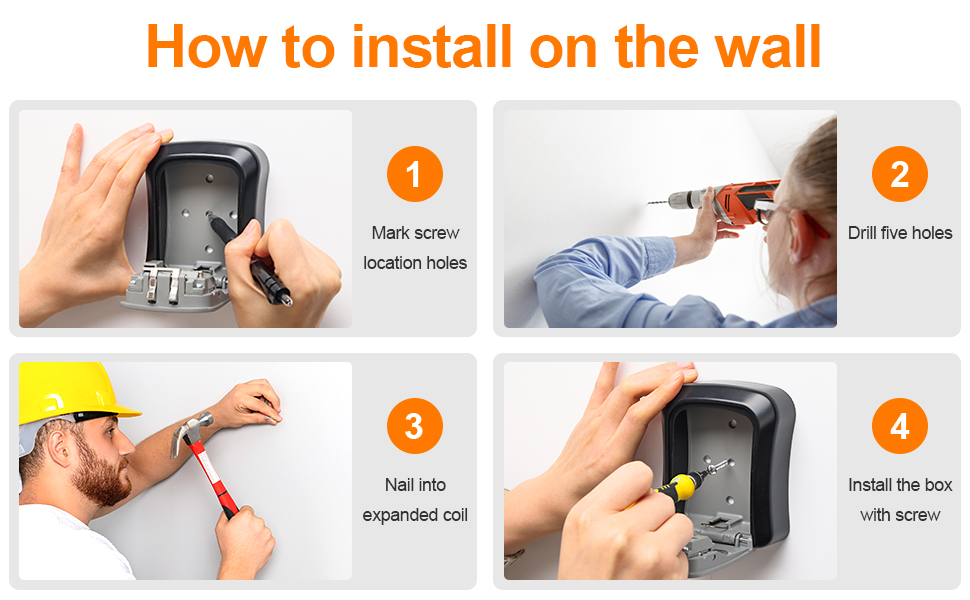 How to install on the wall

1

Mark screw location holes

2

Drill five holes

3

Nail into expanded coil

4

Install the box with screw