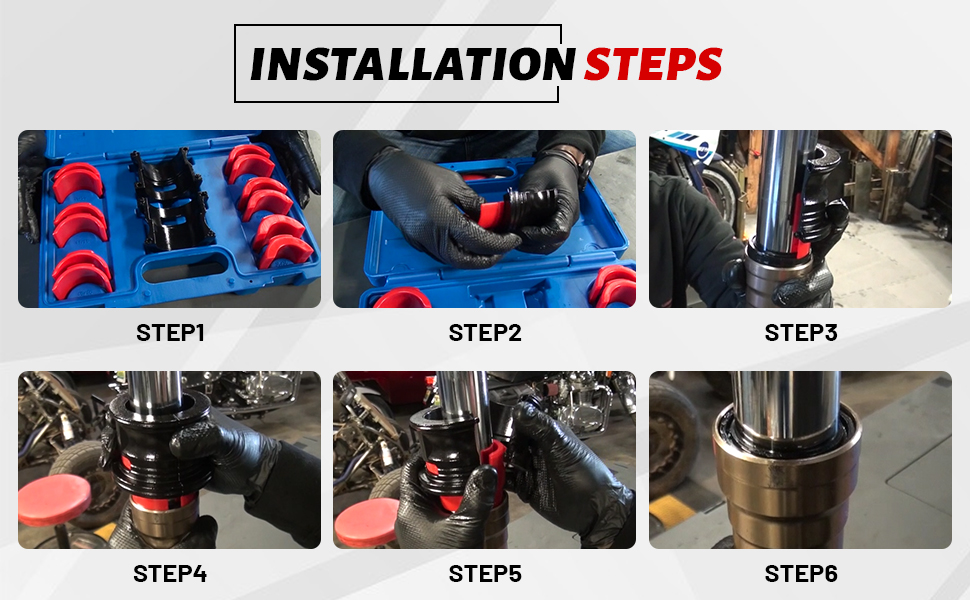 INSTALLATION STEPS

STEP1

STEP2

STEP3

STEP4

STEP5

STEP6