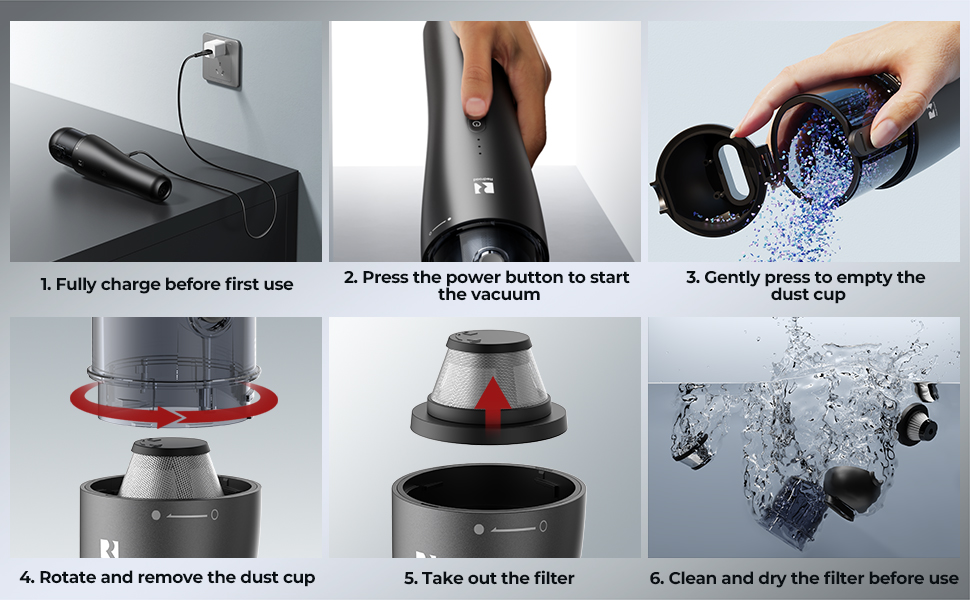 1. Fully charge before first use

2. Press the power button to start the vacuum

3. Gently press to empty the dust cup

4. Rotate and remove the dust cup

5. Take out the filter

6. Clean and dry the filter before use