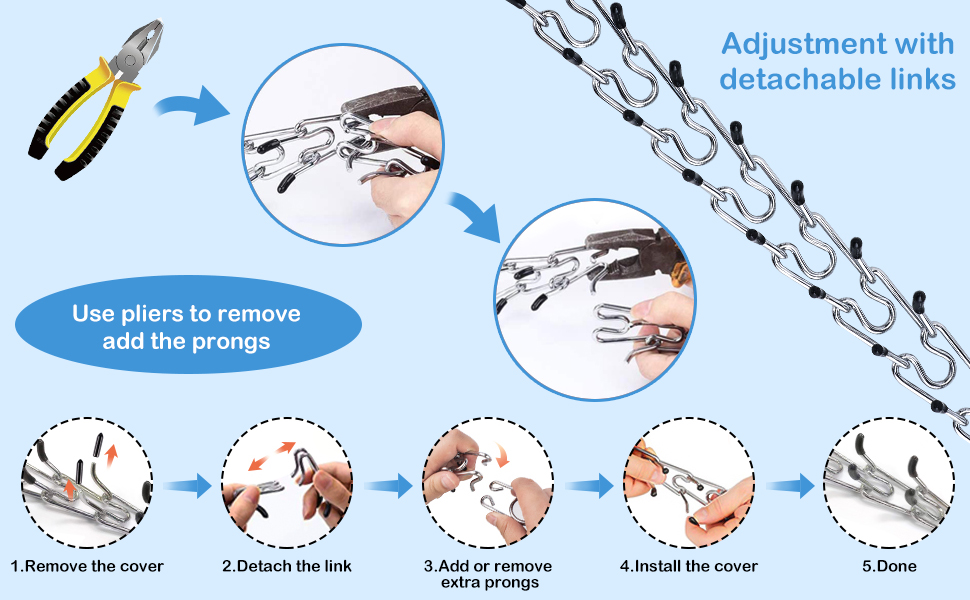 Adjustment with detachable links

Use pliers to remove add the prongs

1.Remove the cover

2.Detach the link

3.Add or remove extra prongs

4.Install the cover

5.Done