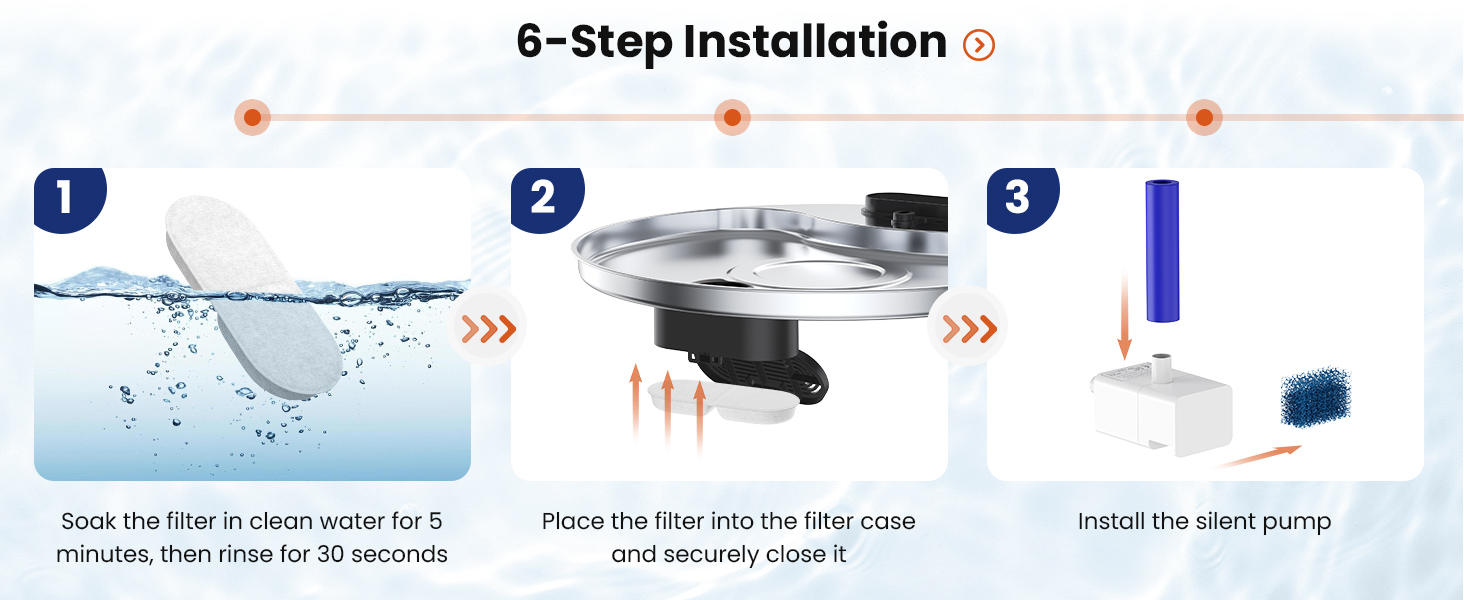 6-Step Installation

1

Soak the filter in clean water for 5 minutes, then rinse for 30 seconds

2

Place the filter into the filter case and securely close it

3

Install the silent pump