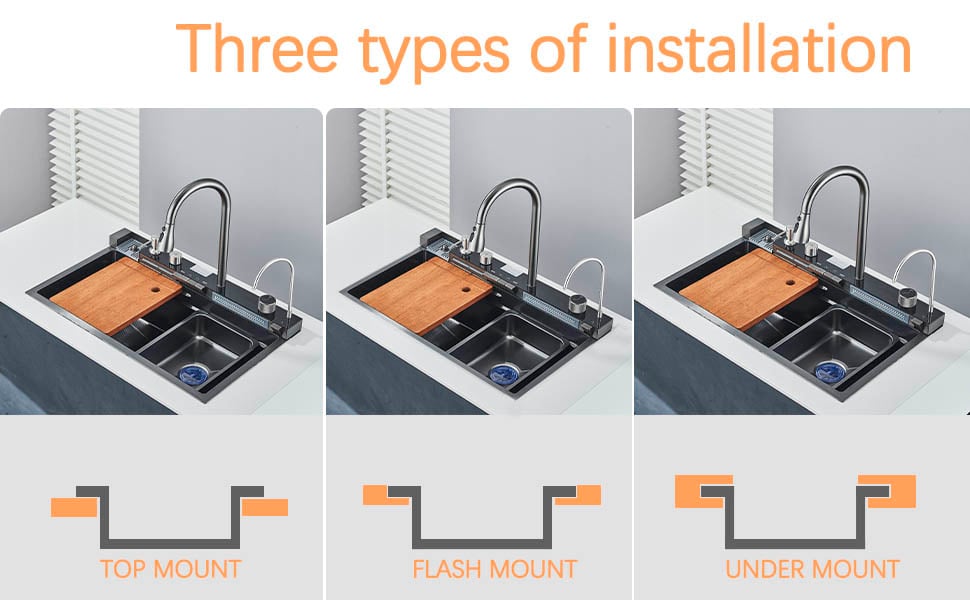 Three types of installation

TOP MOUNT

FLASH MOUNT

UNDER MOUNT