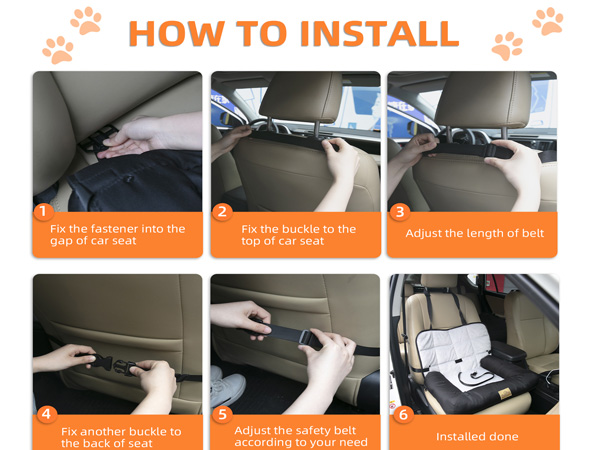 HOW TO INSTALL

1
Fix the fastener into the gap of car seat

2
Fix the buckle to the top of car seat

3
Adjust the length of belt

4
Fix another buckle to the back of seat

5
Adjust the safety belt according to your need

6
Installed done