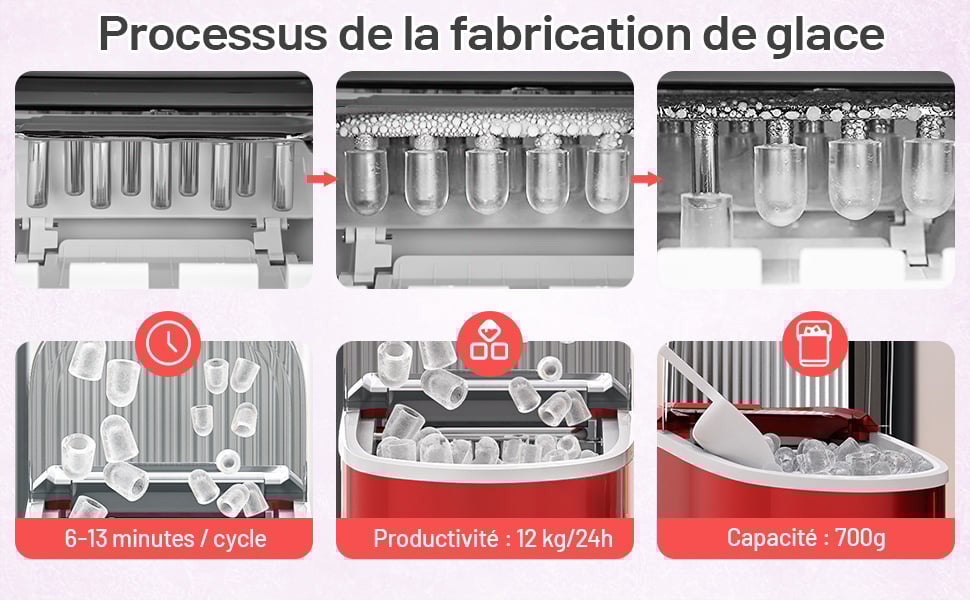 Processus de la fabrication de glace

6-13 minutes / cycle

Productivité : 12 kg/24h

Capacité : 700g