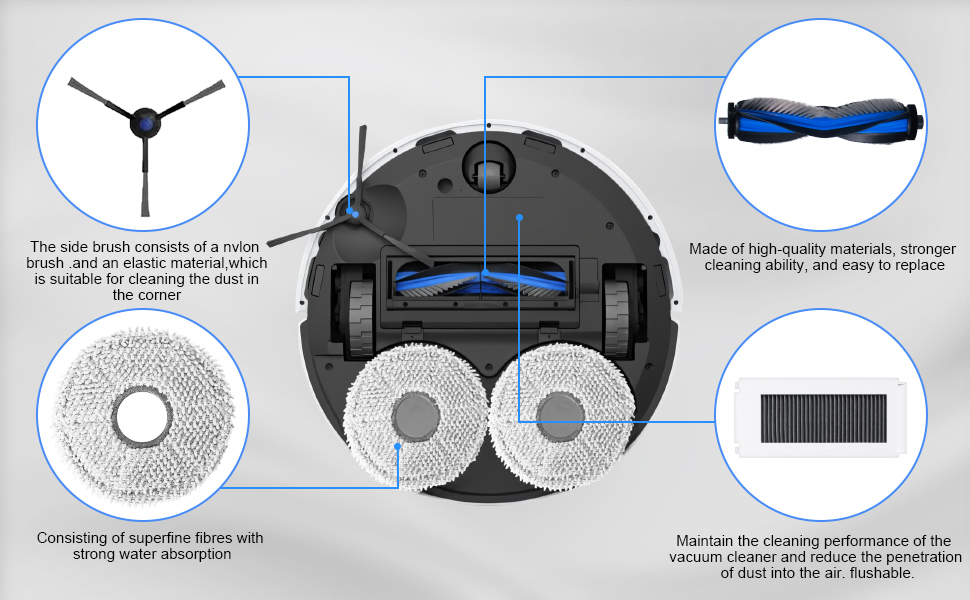 The side brush consists of a nvlon brush .and an elastic material,which is suitable for cleaning the dust in the corner

Made of high-quality materials, stronger cleaning ability, and easy to replace

Consisting of superfine fibres with strong water absorption

Maintain the cleaning performance of the vacuum cleaner and reduce the penetration of dust into the air. flushable.