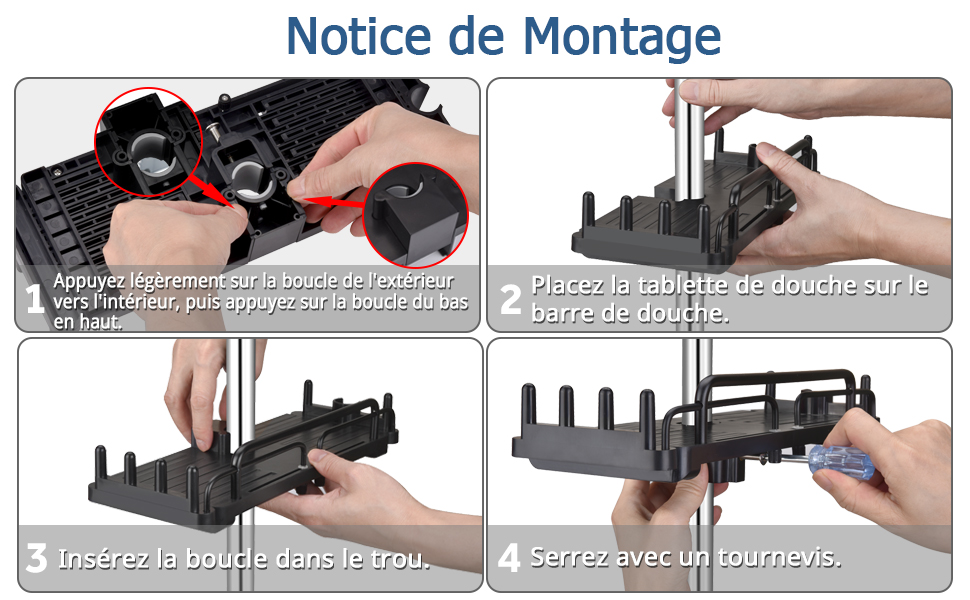 Notice de Montage

1 Appuyez légèrement sur la boucle de l'extérieur vers l'intérieur, puis appuyez sur la boucle du bas en haut.

2 Placez la tablette de douche sur le barre de douche.

3 Insérez la boucle dans le trou.

4 Serrez avec un tournevis.