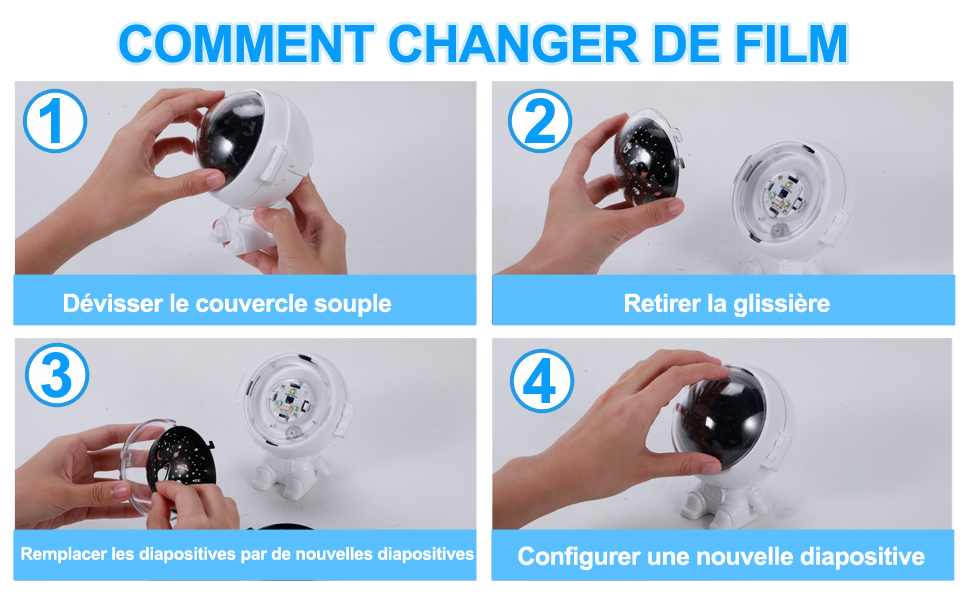 COMMENT CHANGER DE FILM

1

Dévisser le couvercle souple

2

Retirer la glissière

3

Remplacer les diapositives par de nouvelles diapositives

4

Configurer une nouvelle diapositive