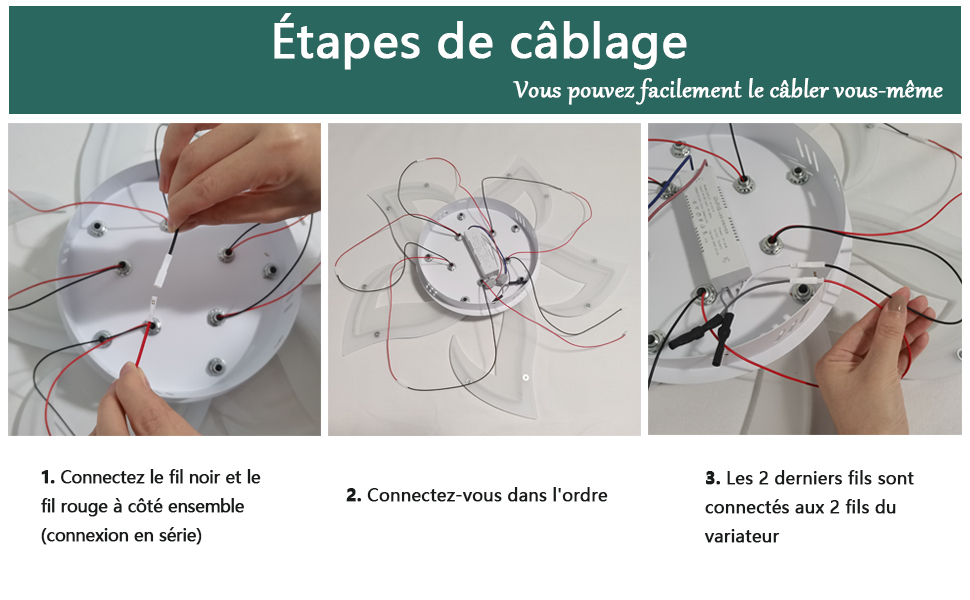 Étapes de câblage

Vous pouvez facilement le câbler vous-même

1. Connectez le fil noir et le fil rouge à côté ensemble (connexion en série)

2. Connectez-vous dans l'ordre

3. Les 2 derniers fils sont connectés aux 2 fils du variateur