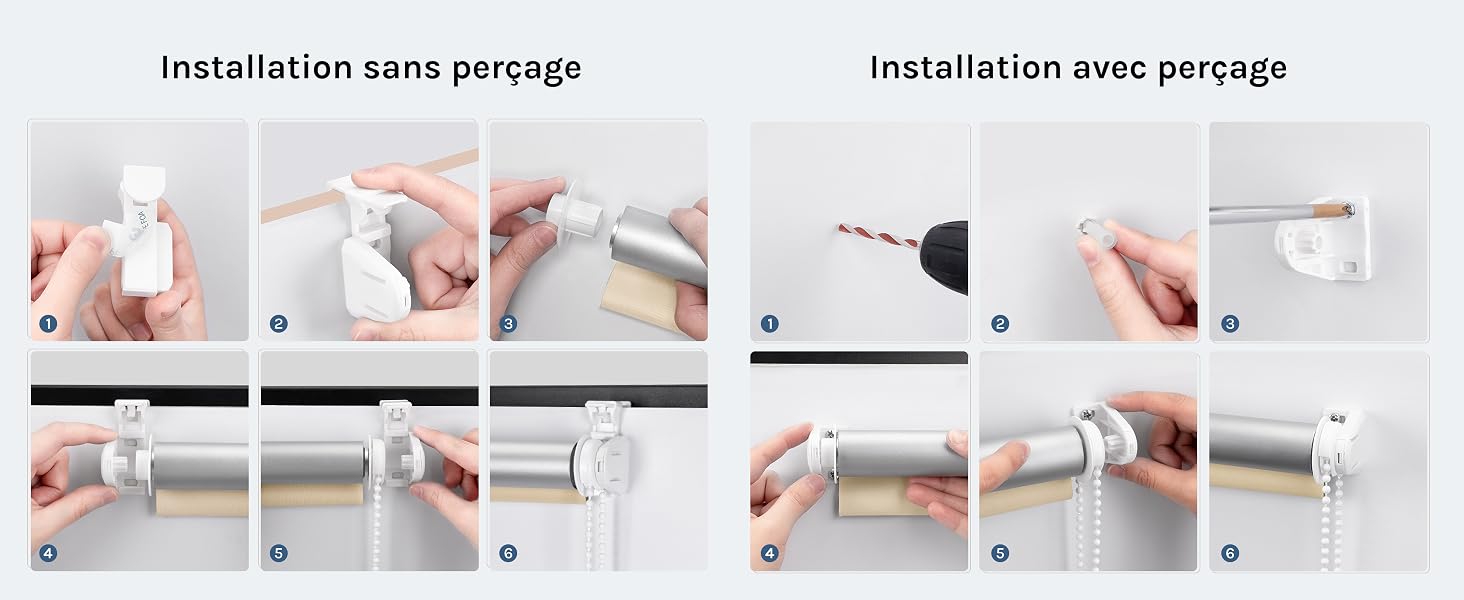 Installation sans perçage

1
2
3
4
5
6

Installation avec perçage

1
2
3
4
5
6