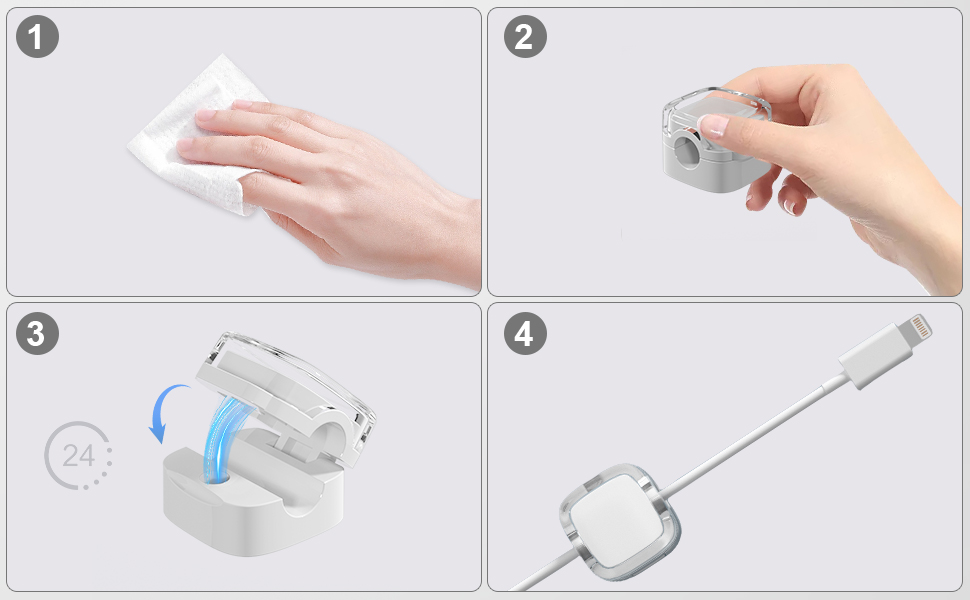 1
2
3
24
4