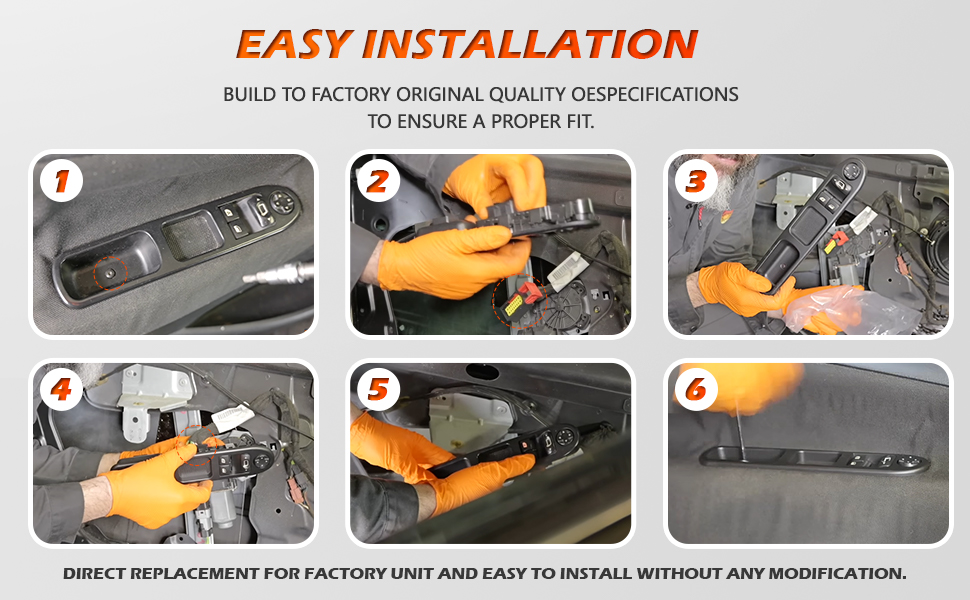 EASY INSTALLATION

BUILD TO FACTORY ORIGINAL QUALITY OESPECIFICATIONS TO ENSURE A PROPER FIT.

1

2

3

4

5

6

DIRECT REPLACEMENT FOR FACTORY UNIT AND EASY TO INSTALL WITHOUT ANY MODIFICATION.