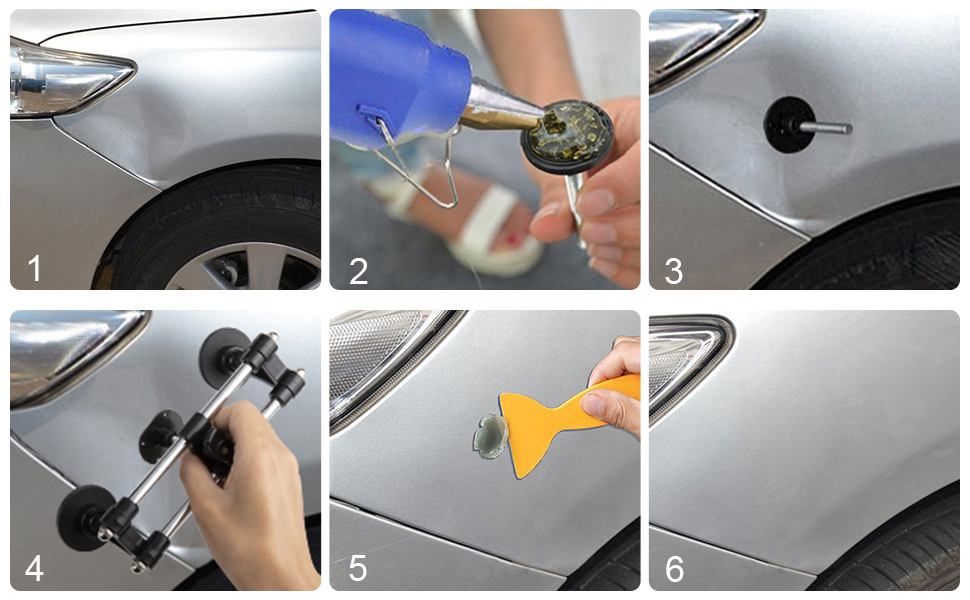 1
2
3
4
5
6