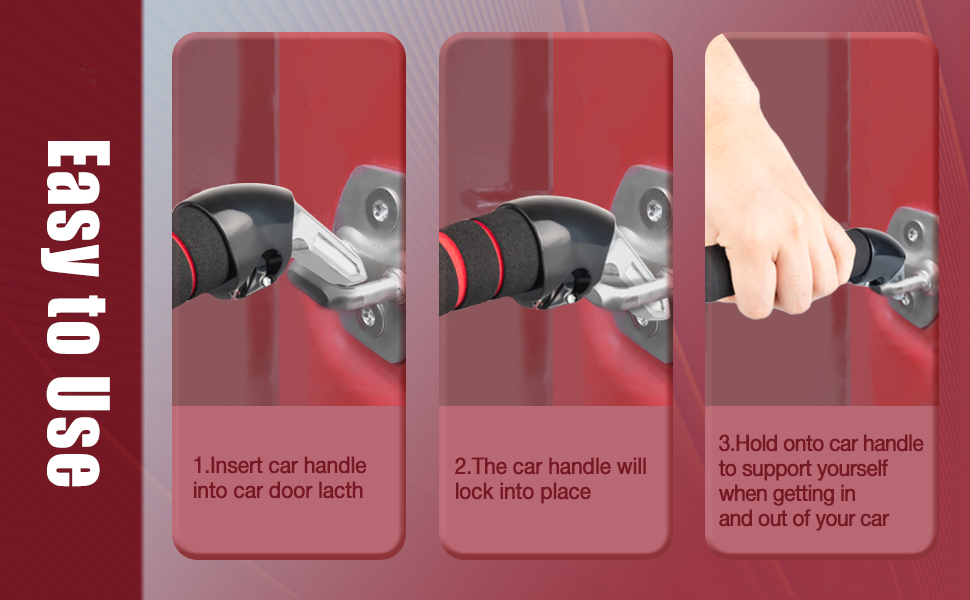 Easy to Use

1.Insert car handle into car door lacth

2.The car handle will lock into place

3.Hold onto car handle to support yourself when getting in and out of your car