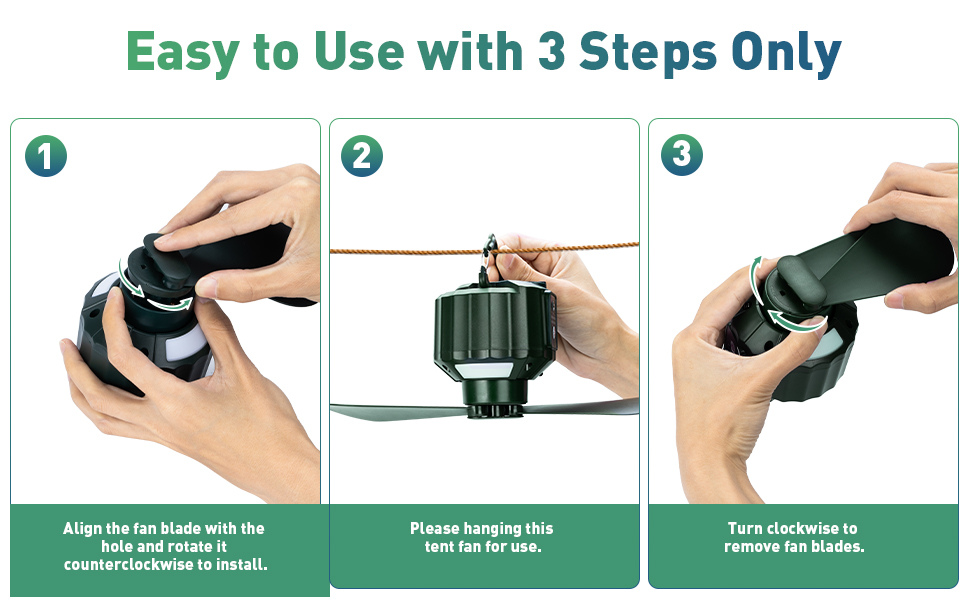 Easy to Use with 3 Steps Only

1

Align the fan blade with the hole and rotate it counterclockwise to install.

2

Please hanging this tent fan for use.

3

Turn clockwise to remove fan blades.