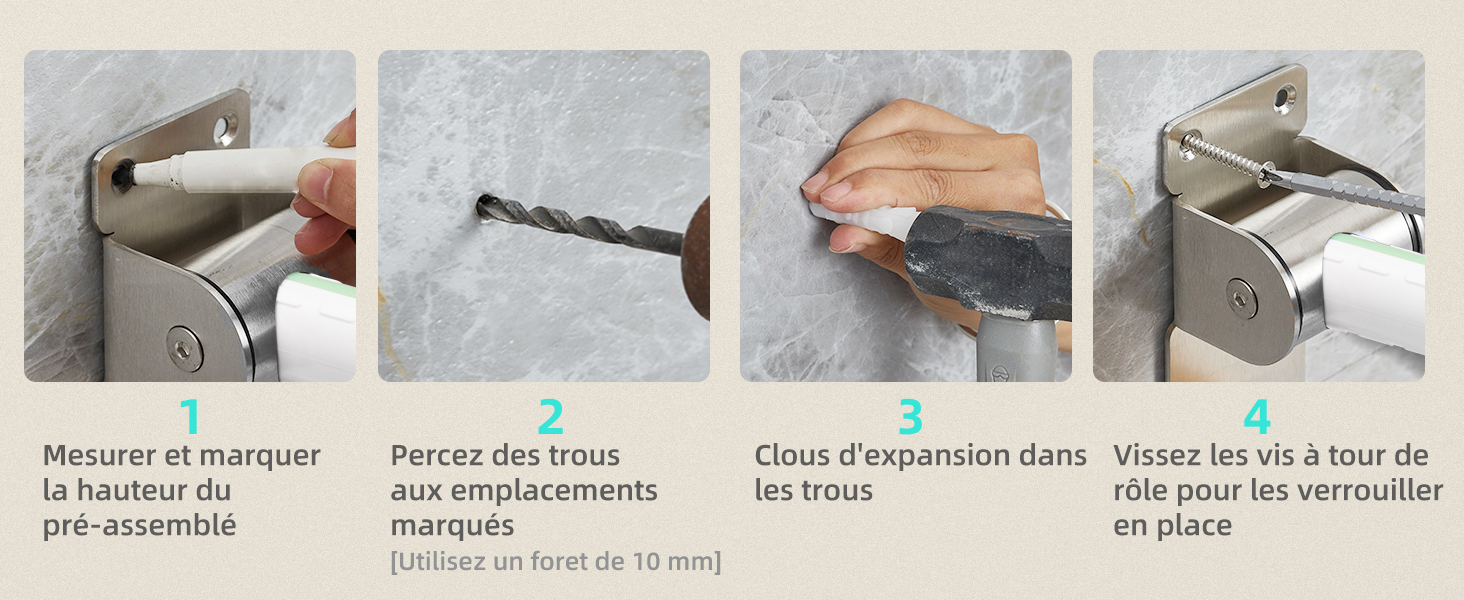 1
Mesurer et marquer la hauteur du pré-assemblé

2
Percez des trous aux emplacements marqués
[Utilisez un foret de 10 mm]

3
Clous d'expansion dans les trous

4
Vissez les vis à tour de rôle pour les verrouiller en place