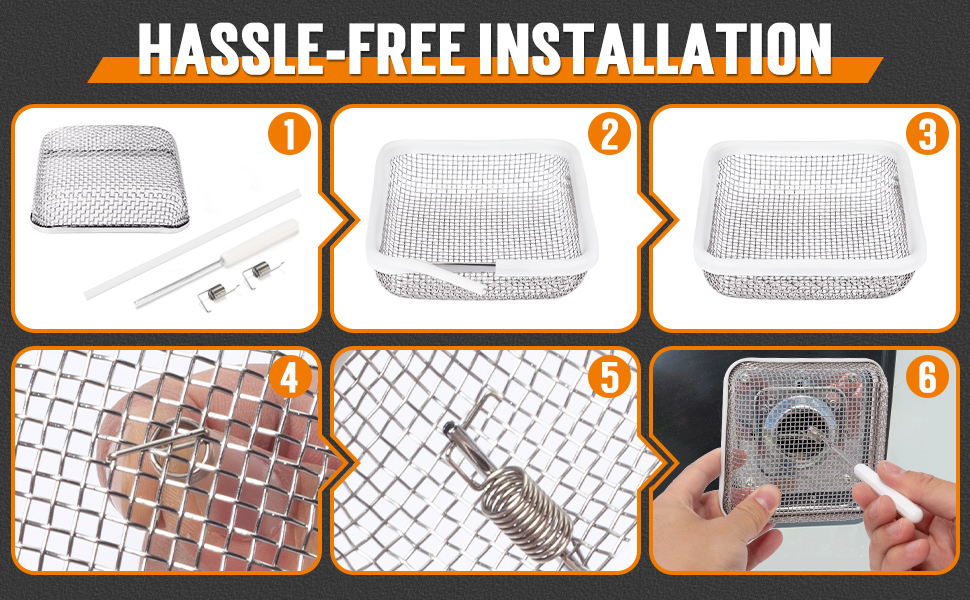 HASSLE-FREE INSTALLATION

1

2

3

4

5

6