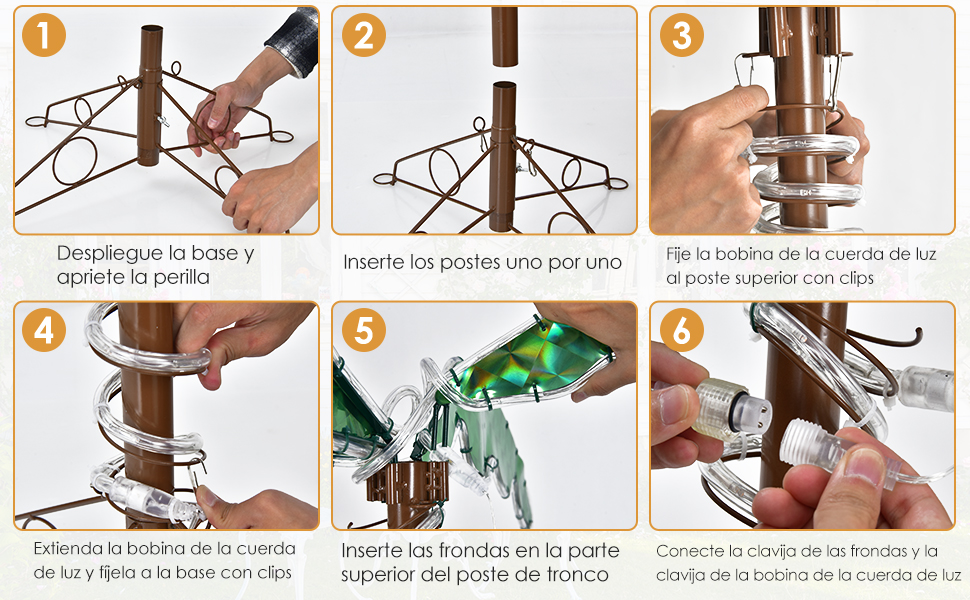 1

Despliegue la base y apriete la perilla

2

Inserte los postes uno por uno

3

Fije la bobina de la cuerda de luz al poste superior con clips

4

Extienda la bobina de la cuerda de luz y fíjela a la base con clips

5

Inserte las frondas en la parte superior del poste de tronco

6

Conecte la clavija de las frondas y la clavija de la bobina de la cuerda de luz