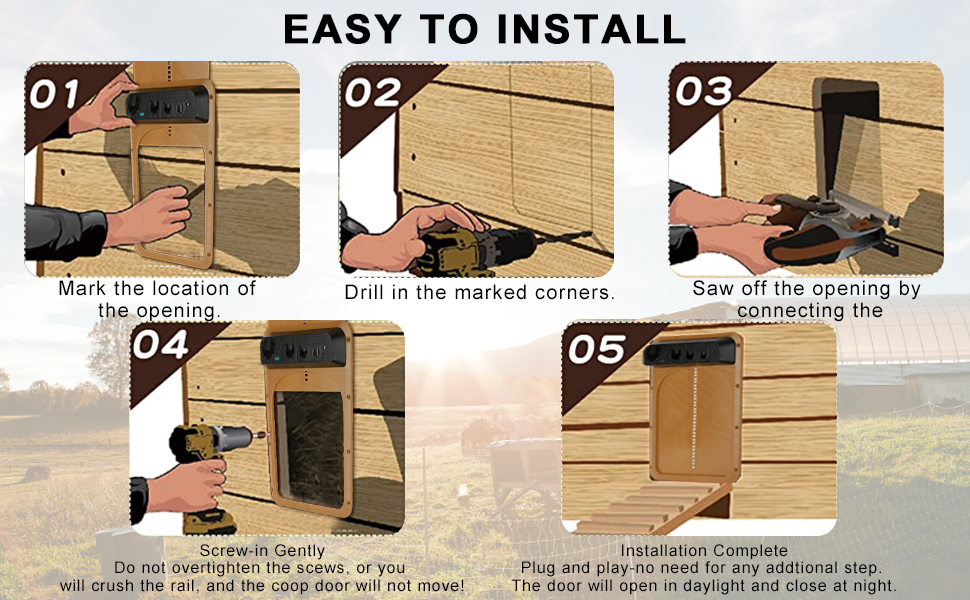 EASY TO INSTALL

01

Mark the location of the opening.

02

Drill in the marked corners.

03

Saw off the opening by connecting the

04

Screw-in Gently
Do not overtighten the scews, or you will crush the rail, and the coop door will not move!

05

Installation Complete
Plug and play-no need for any addtional step.
The door will open in daylight and close at night.