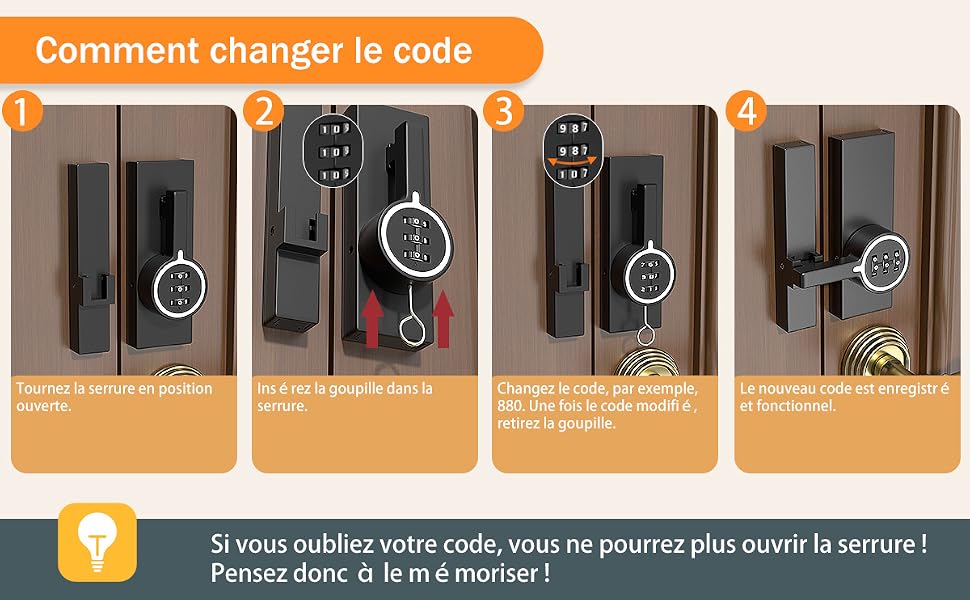 Comment changer le code

1

Tournez la serrure en position ouverte.

2

Ins é rez la goupille dans la serrure.

3

Changez le code, par exemple, 880. Une fois le code modifi é , retirez la goupille.

4

Le nouveau code est enregistr é et fonctionnel.

Si vous oubliez votre code, vous ne pourrez plus ouvrir la serrure !
Pensez donc à le m é moriser !