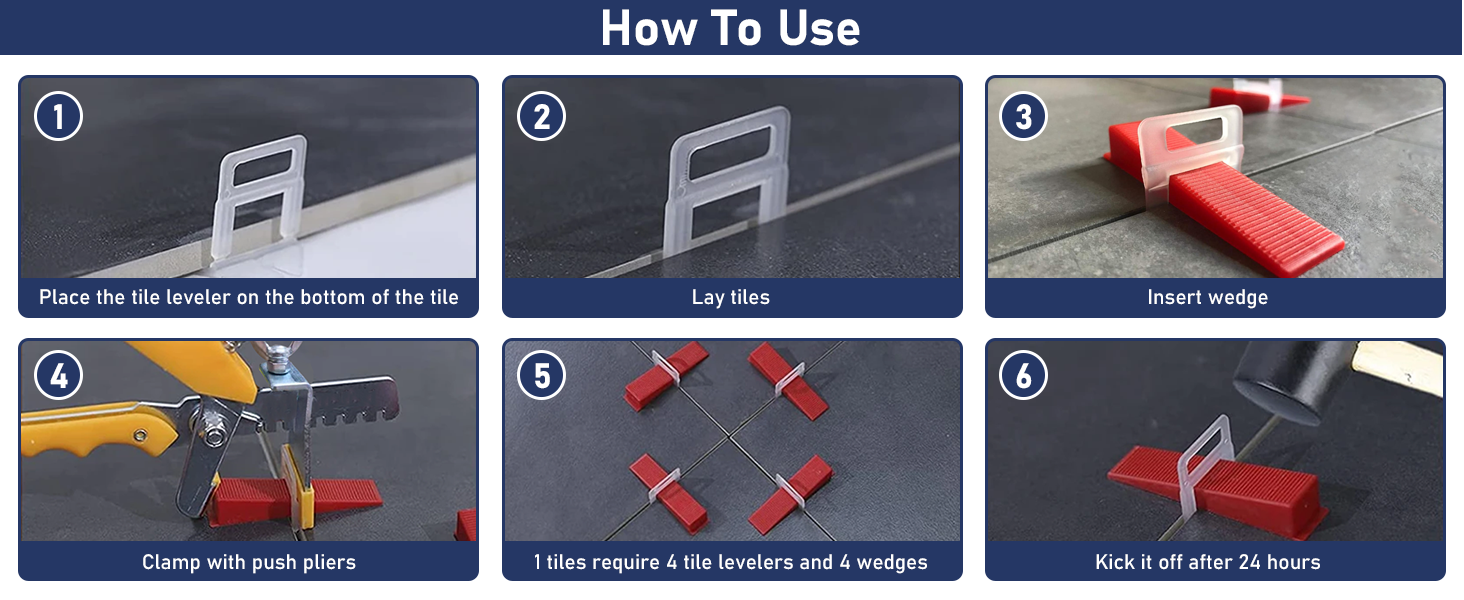 How To Use

1
Place the tile leveler on the bottom of the tile

2
Lay tiles

3
Insert wedge

4
Clamp with push pliers

5
1 tiles require 4 tile levelers and 4 wedges

6
Kick it off after 24 hours