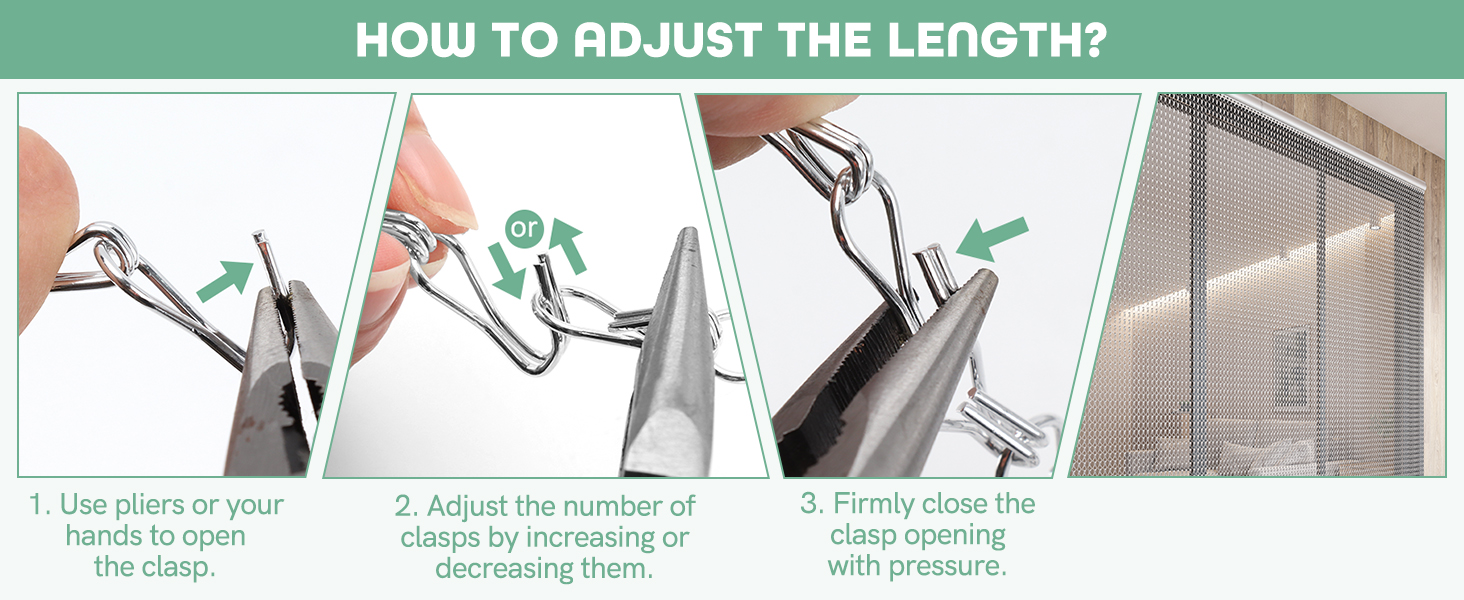 HOW TO ADJUST THE LENGTH?

or

1. Use pliers or your hands to open the clasp.

2. Adjust the number of clasps by increasing or decreasing them.

3. Firmly close the clasp opening with pressure.