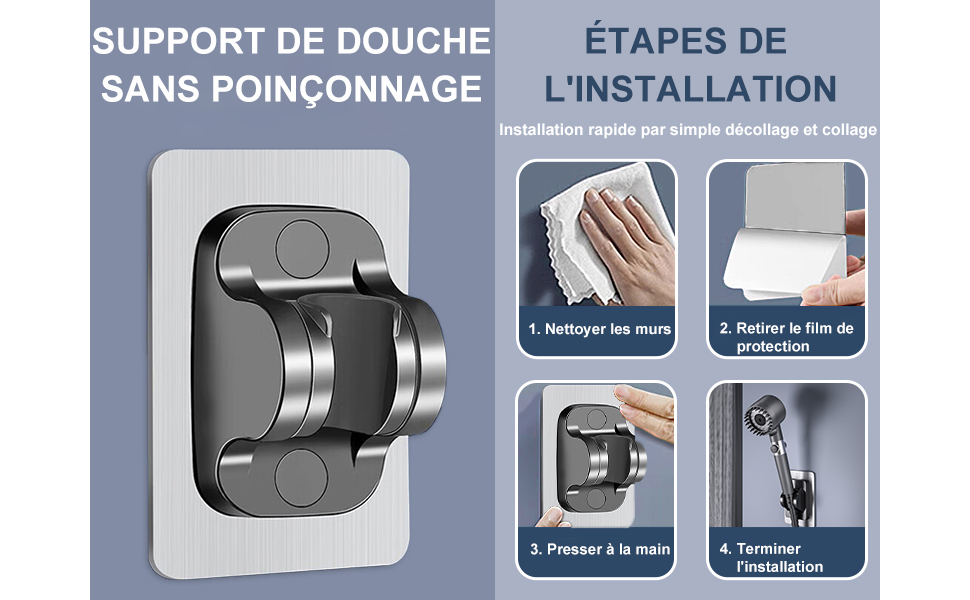 SUPPORT DE DOUCHE SANS POINÇONNAGE

ÉTAPES DE L'INSTALLATION

Installation rapide par simple décollage et collage

1. Nettoyer les murs

2. Retirer le film de protection

3. Presser à la main

4. Terminer l'installation