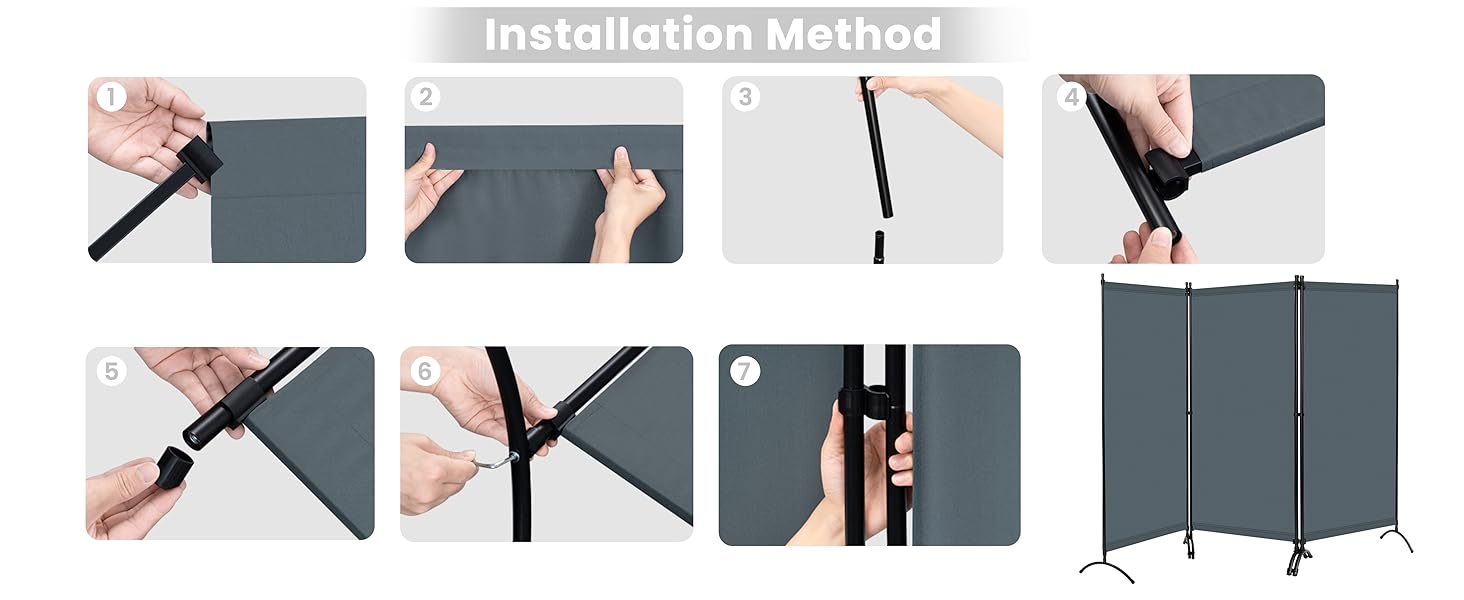 Installation Method

1

2

3

4

5

6

7