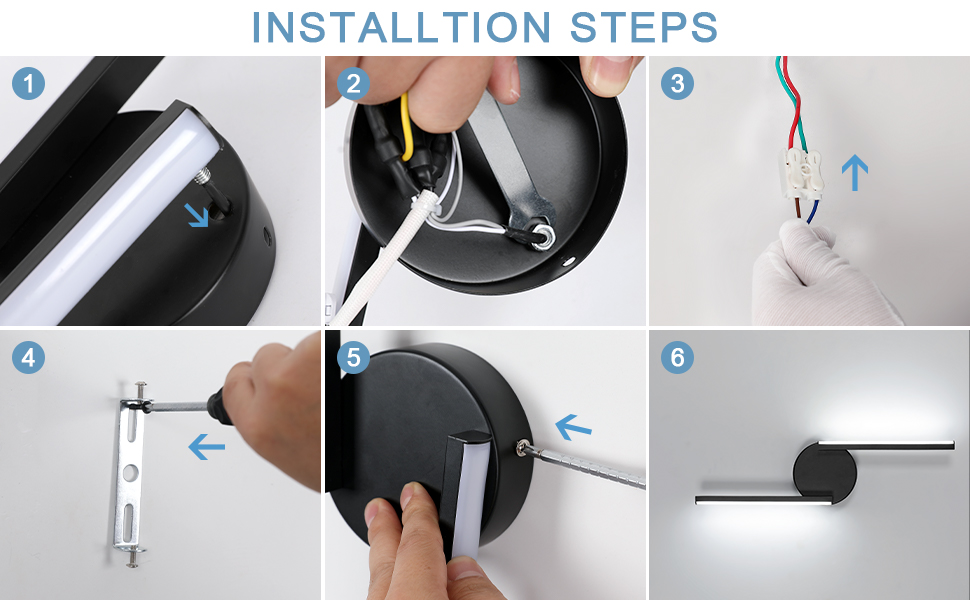 INSTALLTION STEPS

1

2

3

4

5

6