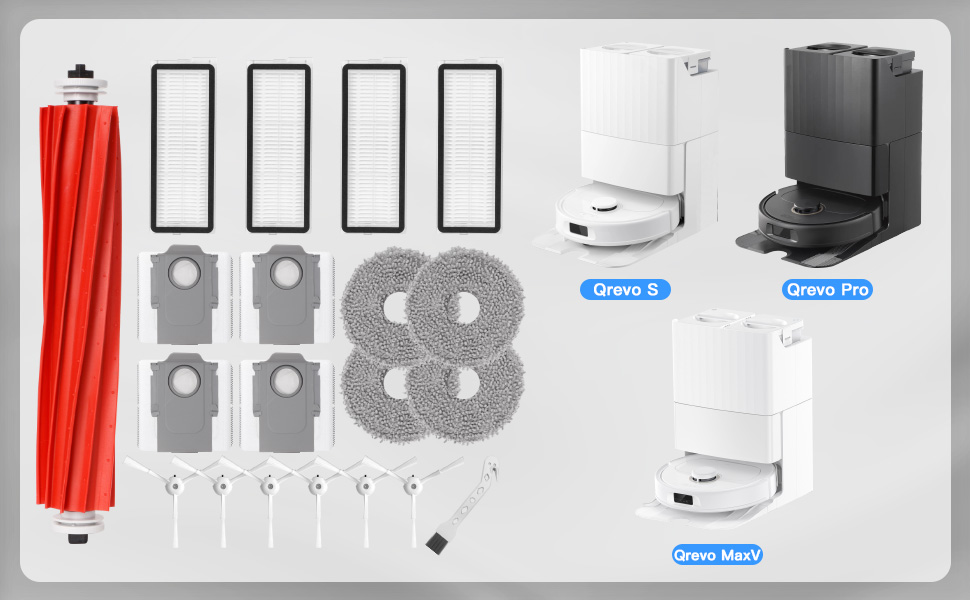 Qrevo S

Qrevo Pro

Qrevo MaxV