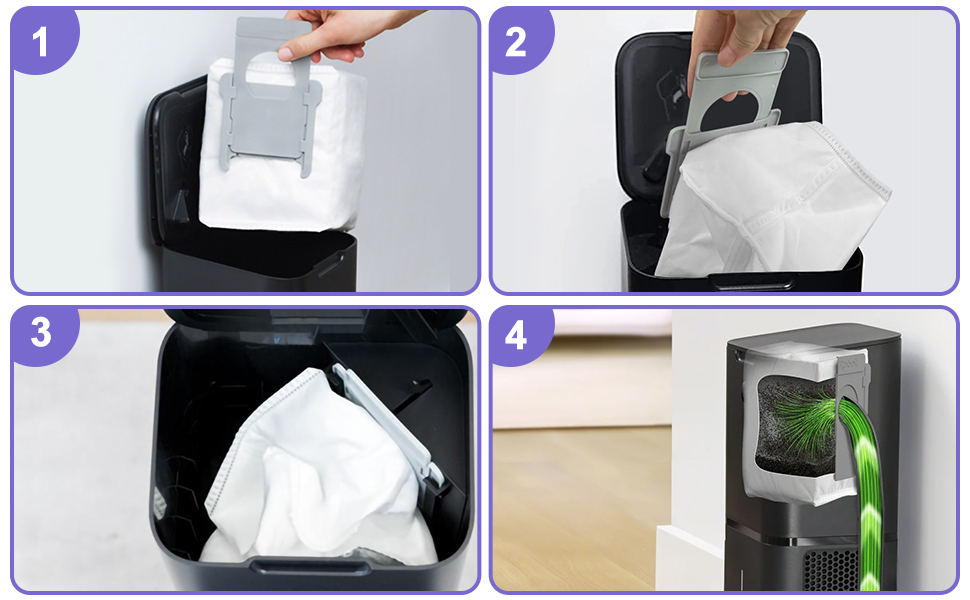 1

2

3

4