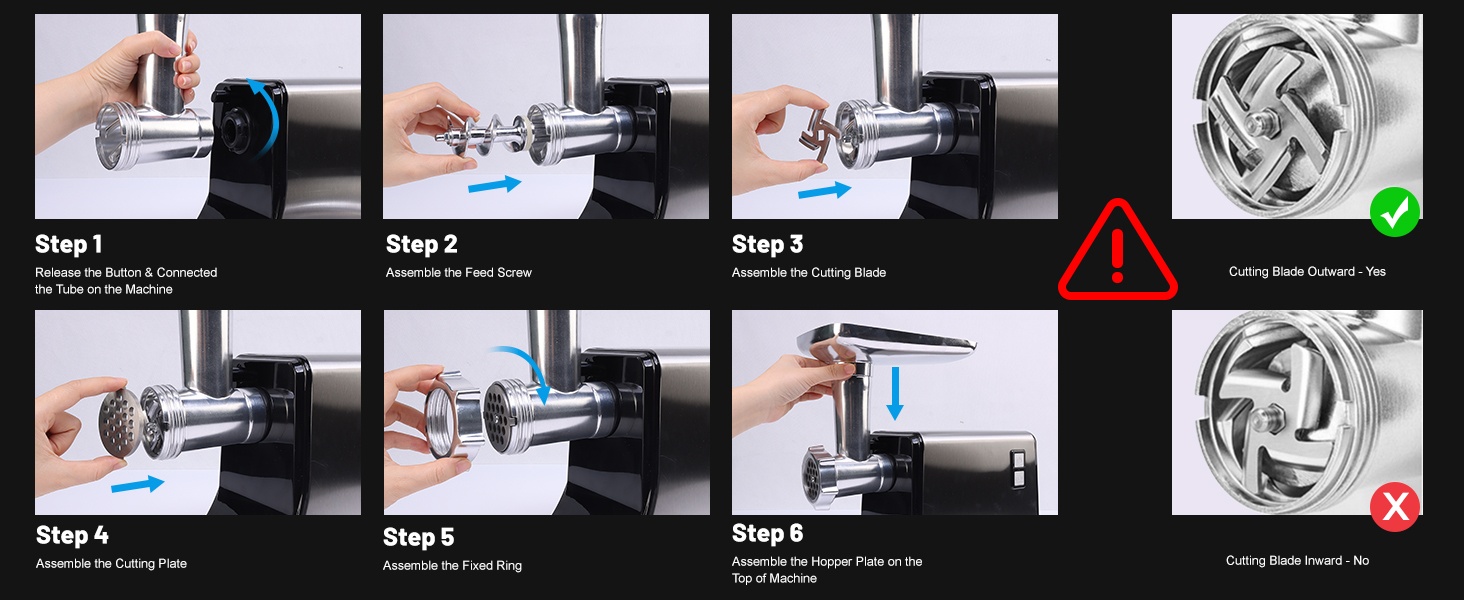 Step 1
Release the Button & Connected the Tube on the Machine

Step 2
Assemble the Feed Screw

Step 3
Assemble the Cutting Blade

Cutting Blade Outward - Yes

Step 4
Assemble the Cutting Plate

Step 5
Assemble the Fixed Ring

Step 6
Assemble the Hopper Plate on the Top of Machine

Cutting Blade Inward - No