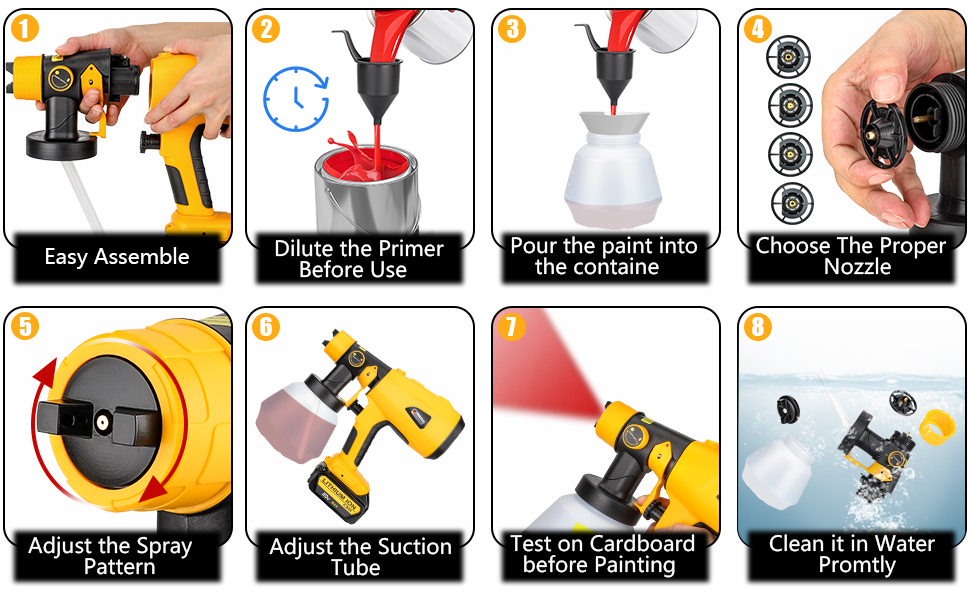 1
Easy Assemble

2
Dilute the Primer Before Use

3
Pour the paint into the containe

4
Choose The Proper Nozzle

5
Adjust the Spray Pattern

6
Adjust the Suction Tube

7
Test on Cardboard before Painting

8
Clean it in Water Promtly