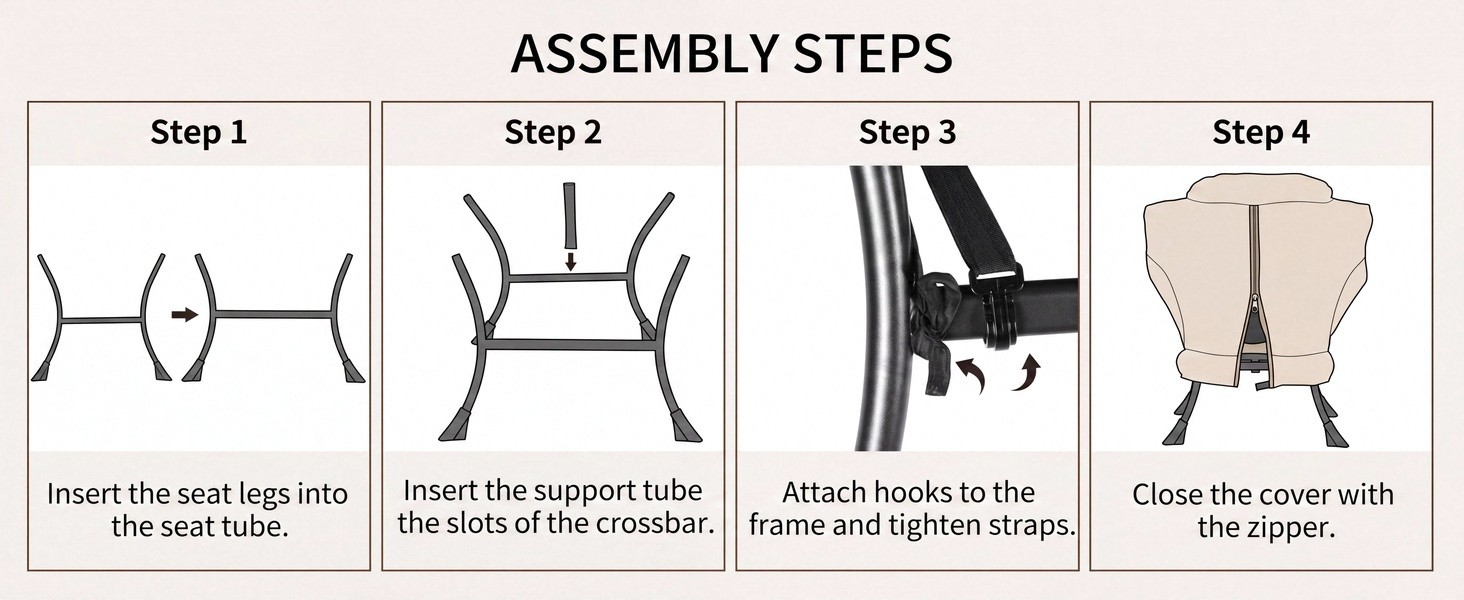 ASSEMBLY STEPS

Step 1

Insert the seat legs into the seat tube.

Step 2

Insert the support tube the slots of the crossbar.

Step 3

Attach hooks to the frame and tighten straps.

Step 4

Close the cover with the zipper.