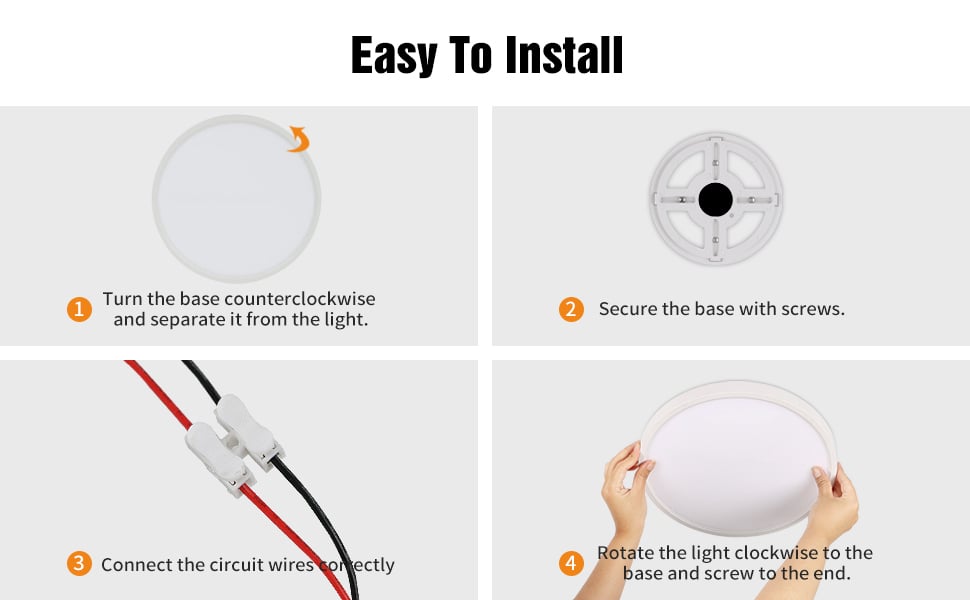 Easy To Install

1 Turn the base counterclockwise and separate it from the light.

2 Secure the base with screws.

3 Connect the circuit wires correctly

4 Rotate the light clockwise to the base and screw to the end.