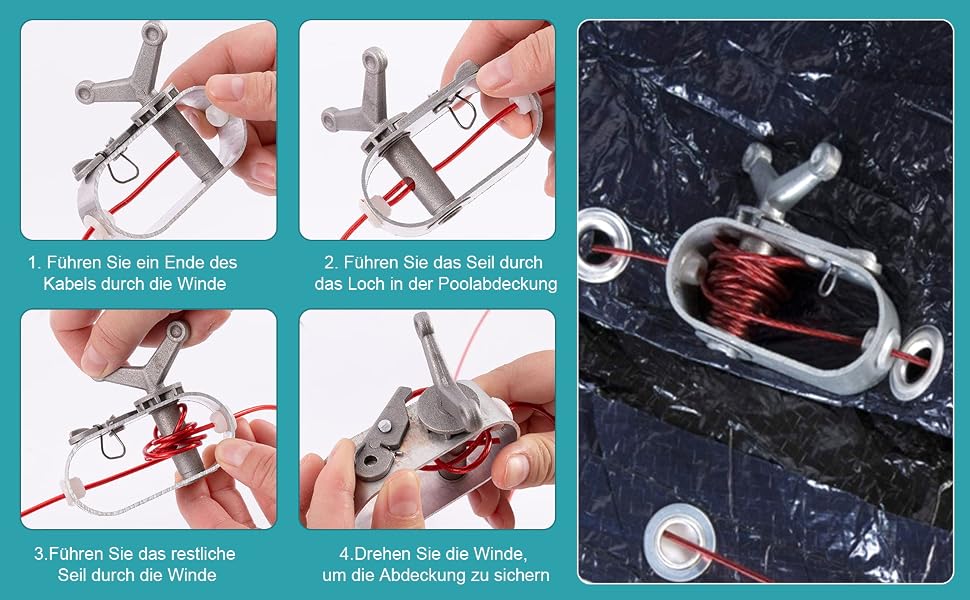 1. Führen Sie ein Ende des Kabels durch die Winde

2. Führen Sie das Seil durch das Loch in der Poolabdeckung

3.Führen Sie das restliche Seil durch die Winde

4.Drehen Sie die Winde, um die Abdeckung zu sichern