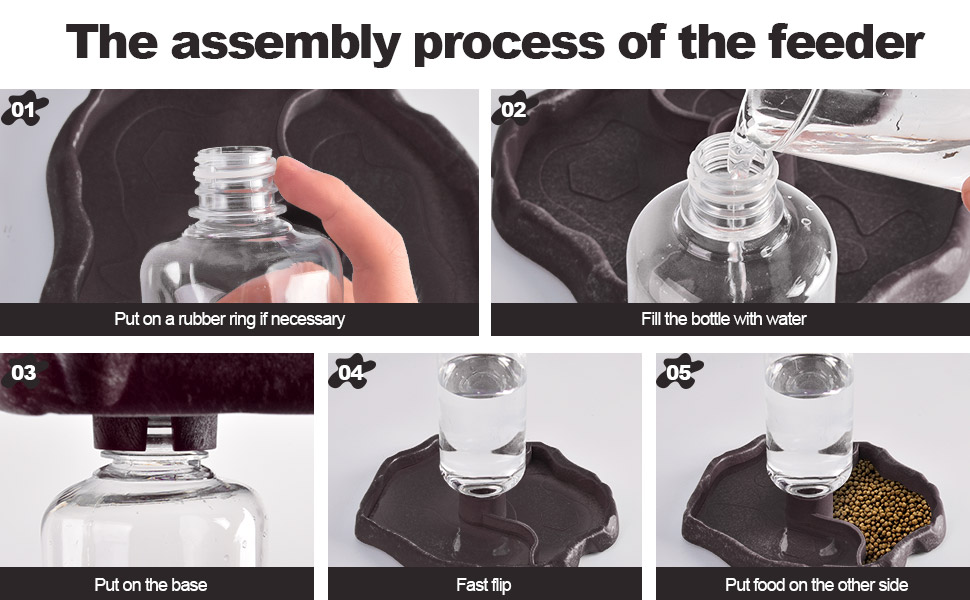 The assembly process of the feeder

01

Put on a rubber ring if necessary

02

Fill the bottle with water

03

Put on the base

04

Fast flip

05

Put food on the other side