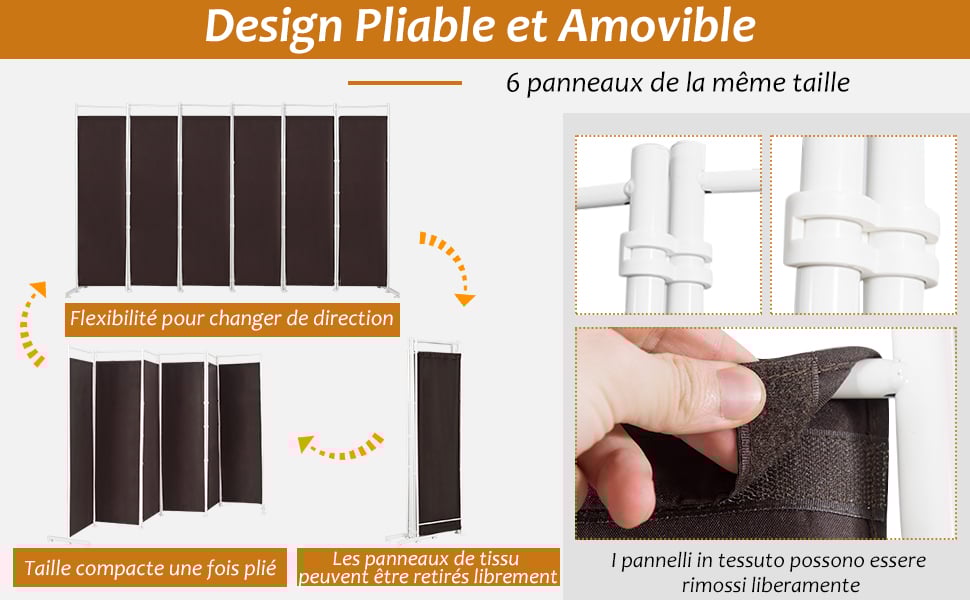 Design Pliable et Amovible

6 panneaux de la même taille

Flexibilité pour changer de direction

Taille compacte une fois plié

Les panneaux de tissu peuvent être retirés librement

I pannelli in tessuto possono essere rimossi liberamente