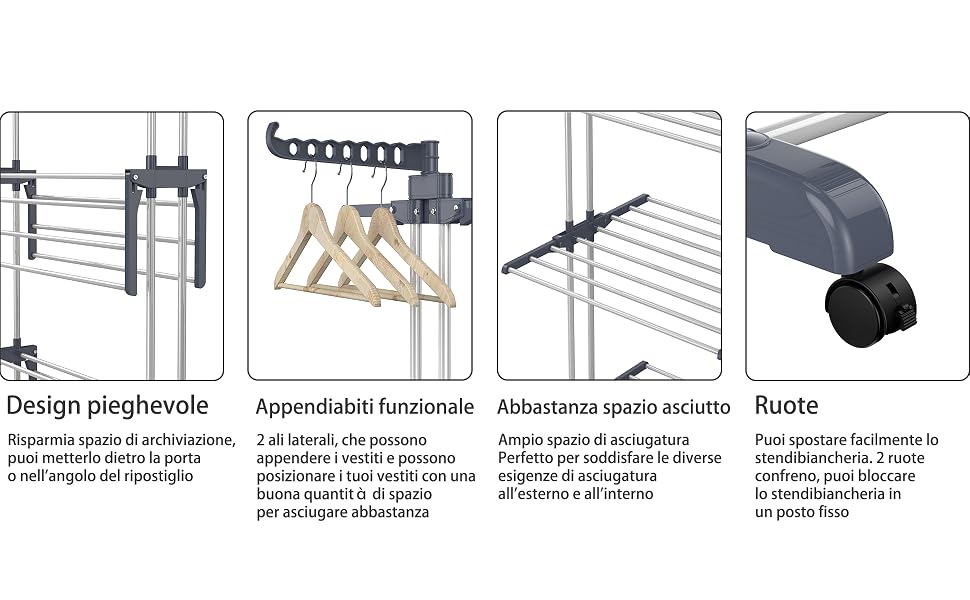 Design pieghevole

Risparmia spazio di archiviazione, puoi metterlo dietro la porta o nell'angolo del ripostiglio

Appendiabiti funzionale

2 ali laterali, che possono appendere i vestiti e possono posizionare i tuoi vestiti con una buona quantit à di spazio per asciugare abbastanza

Abbastanza spazio asciutto

Ampio spazio di asciugatura Perfetto per soddisfare le diverse esigenze di asciugatura all'esterno e all'interno

Ruote

Puoi spostare facilmente lo stendibiancheria. 2 ruote confreno, puoi bloccare lo stendibiancheria in un posto fisso