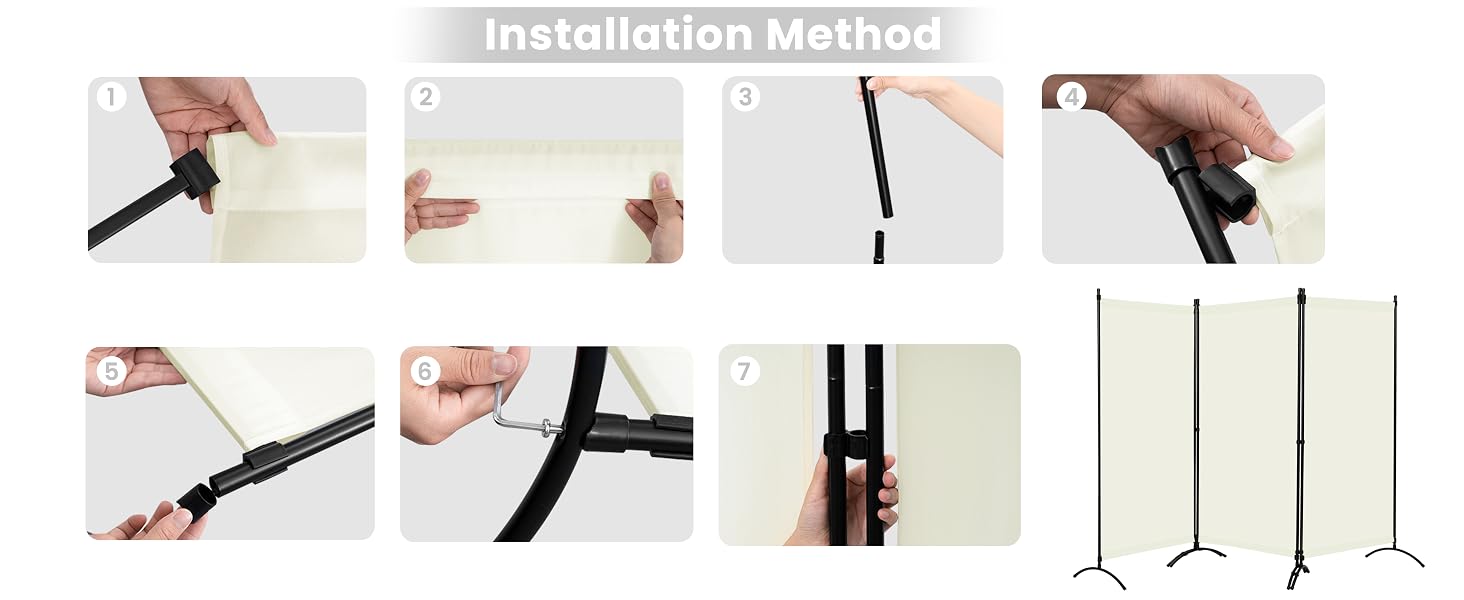 Installation Method

1

2

3

4

5

6

7