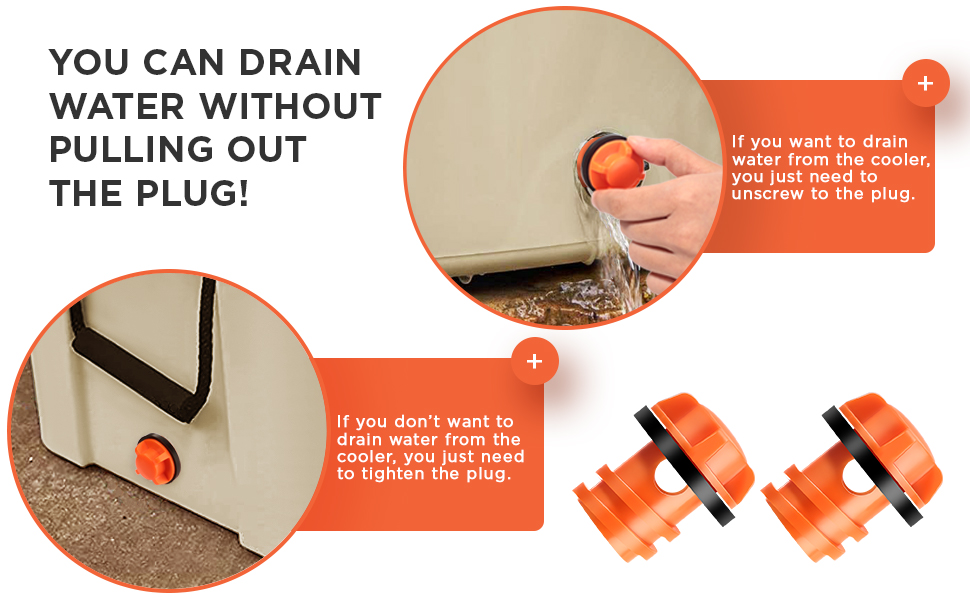 YOU CAN DRAIN WATER WITHOUT PULLING OUT THE PLUG!

+

If you want to drain water from the cooler, you just need to unscrew to the plug.

+

If you don't want to drain water from the cooler, you just need to tighten the plug.