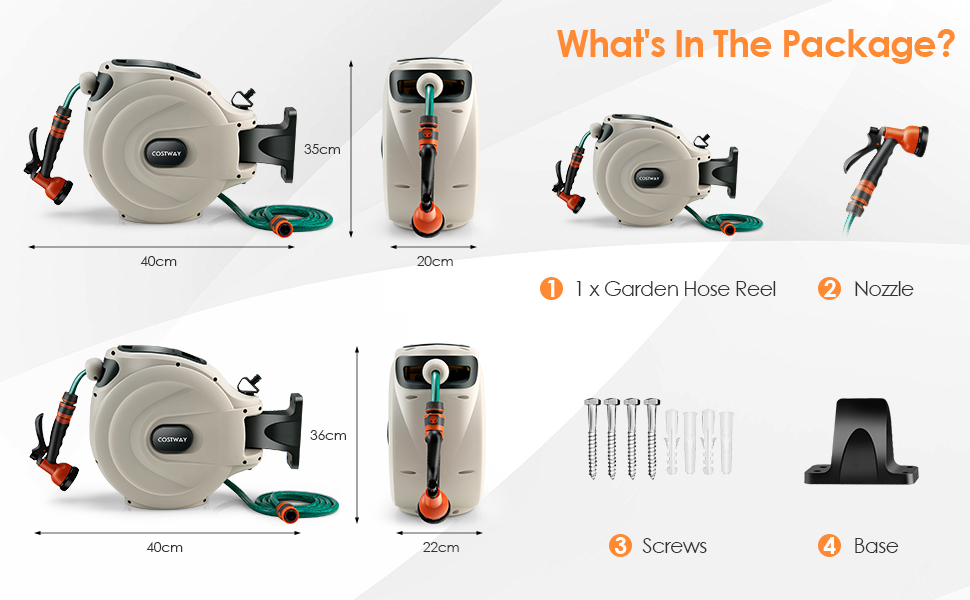 What's In The Package?

COSTWAY

35cm

40cm

20cm

COSTWAY

1 1 x Garden Hose Reel

2 Nozzle

COSTWAY

36cm

40cm

22cm

3 Screws

4 Base