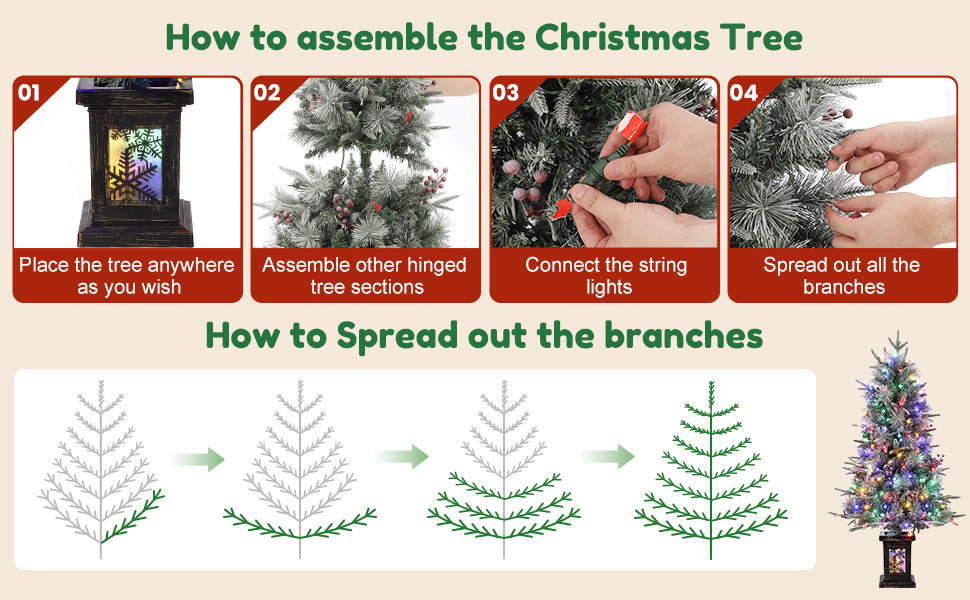 How to assemble the Christmas Tree

01
Place the tree anywhere as you wish

02
Assemble other hinged tree sections

03
Connect the string lights

04
Spread out all the branches

How to Spread out the branches