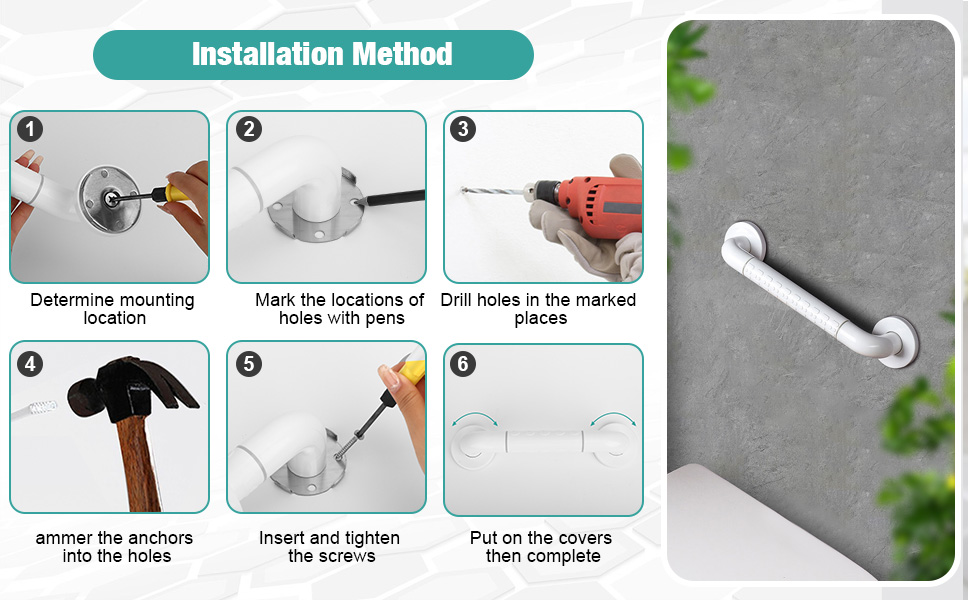 Installation Method

1

Determine mounting location

2

Mark the locations of holes with pens

3

Drill holes in the marked places

4

ammer the anchors into the holes

5

Insert and tighten the screws

6

Put on the covers then complete