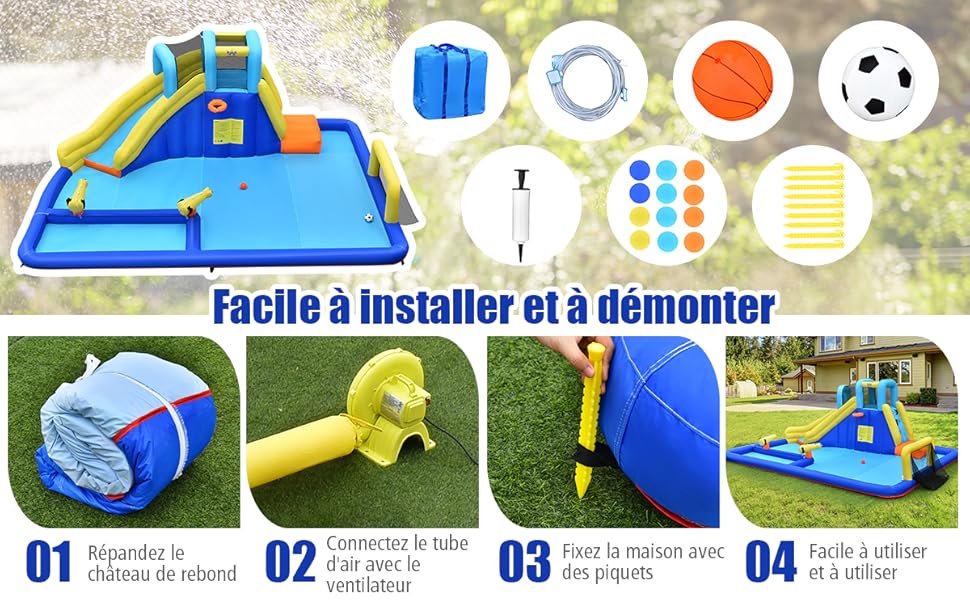 Facile à installer et à démonter

01 Répandez le château de rebond

02 Connectez le tube d'air avec le ventilateur

03 Fixez la maison avec des piquets

04 Facile à utiliser et à utiliser