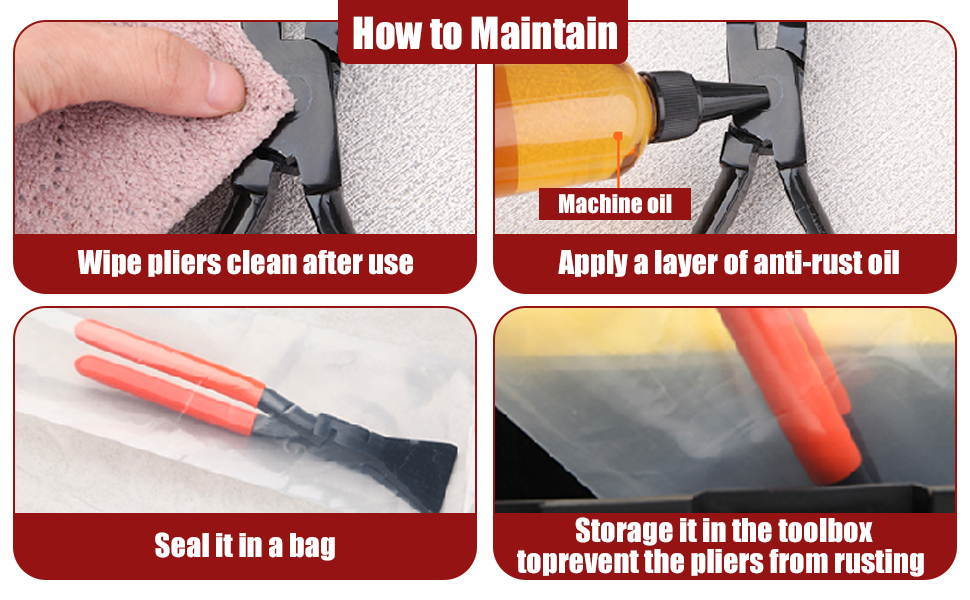 How to Maintain

Wipe pliers clean after use

Machine oil

Apply a layer of anti-rust oil

Seal it in a bag

Storage it in the toolbox toprevent the pliers from rusting