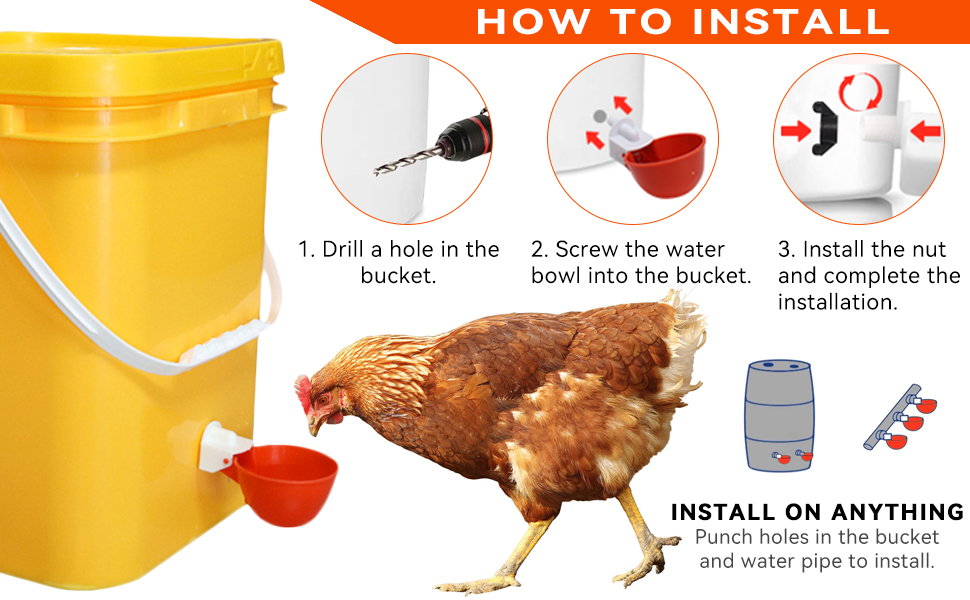 HOW TO INSTALL

1. Drill a hole in the bucket.

2. Screw the water bowl into the bucket.

3. Install the nut and complete the installation.

INSTALL ON ANYTHING

Punch holes in the bucket and water pipe to install.